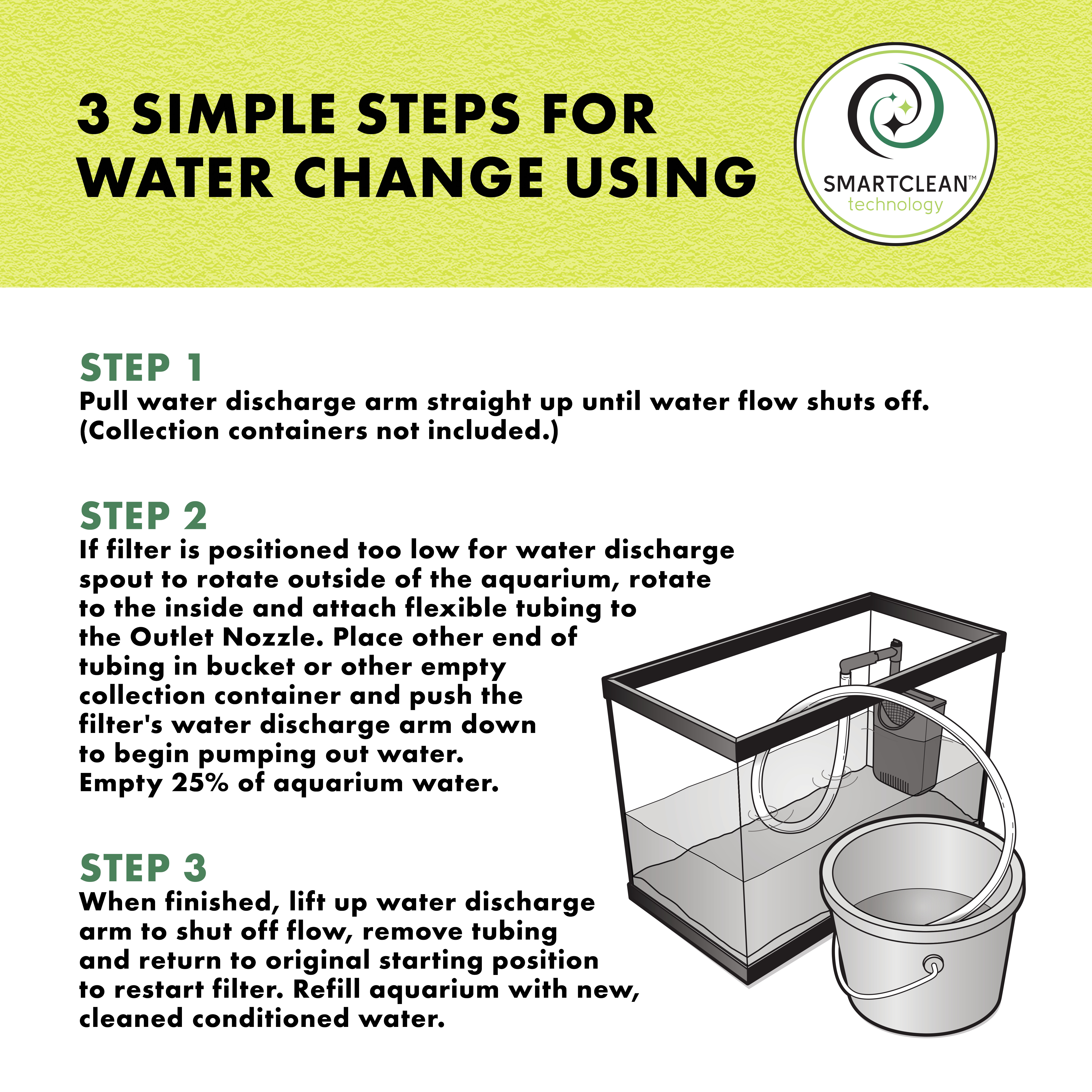 3 SIMPLE STEPS FOR WATER CHANGE USING

SMARTCLEAN™ technology

STEP 1
Pull water discharge arm straight up until water flow shuts off. (Collection containers not included.)

STEP 2
If filter is positioned too low for water discharge spout to rotate outside of the aquarium, rotate to the inside and attach flexible tubing to the Outlet Nozzle. Place other end of tubing in bucket or other empty collection container and push the filter's water discharge arm down to begin pumping out water. Empty 25% of aquarium water.

STEP 3
When finished, lift up water discharge arm to shut off flow, remove tubing and return to original starting position to restart filter. Refill aquarium with new, cleaned conditioned water.