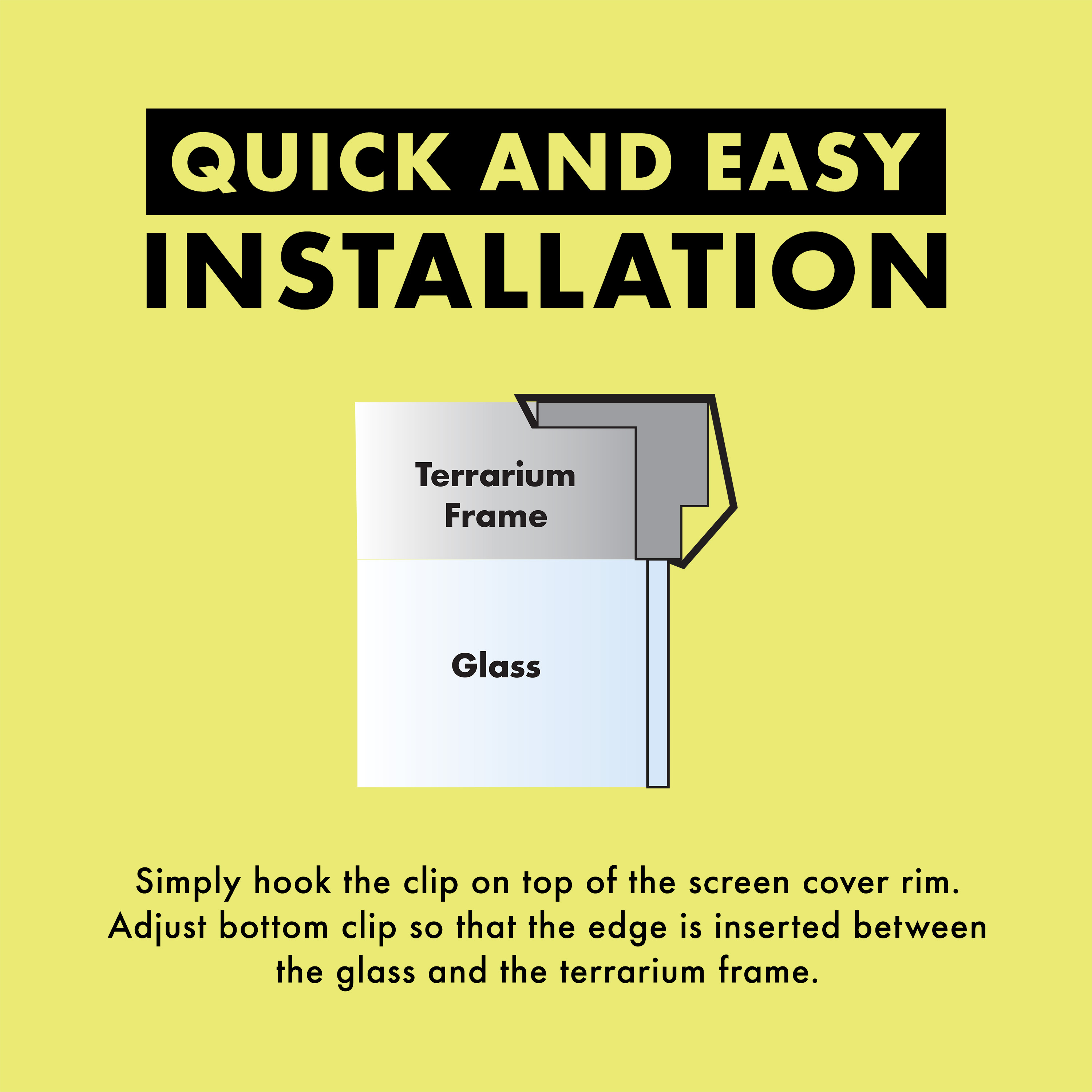 QUICK AND EASY
INSTALLATION

Terrarium Frame

Glass

Simply hook the clip on top of the screen cover rim. Adjust bottom clip so that the edge is inserted between the glass and the terrarium frame.